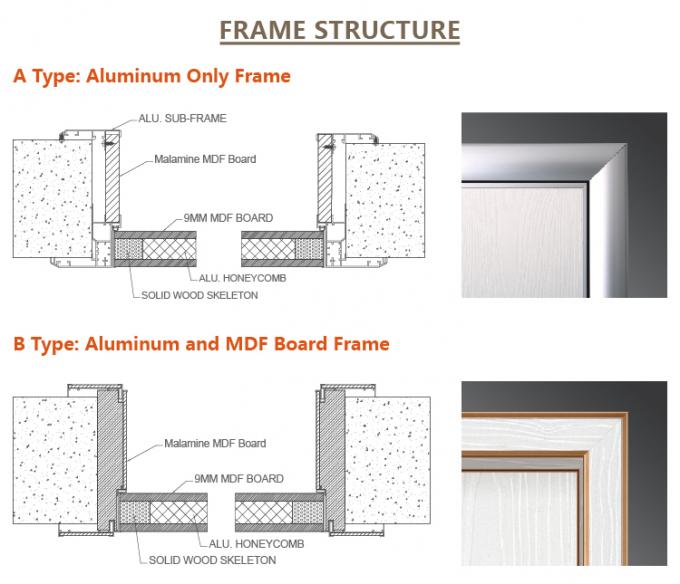 FRAME STRUCTURE

A Type: Aluminum Only Frame

ALU. SUB-FRAME
Malamine MDF Board
9MM MDF BOARD
ALU. HONEYCOMB
SOLID WOOD SKELETON

B Type: Aluminum and MDF Board Frame

Malamine MDF Board
9MM MDF BOARD
ALU. HONEYCOMB
SOLID WOOD SKELETON